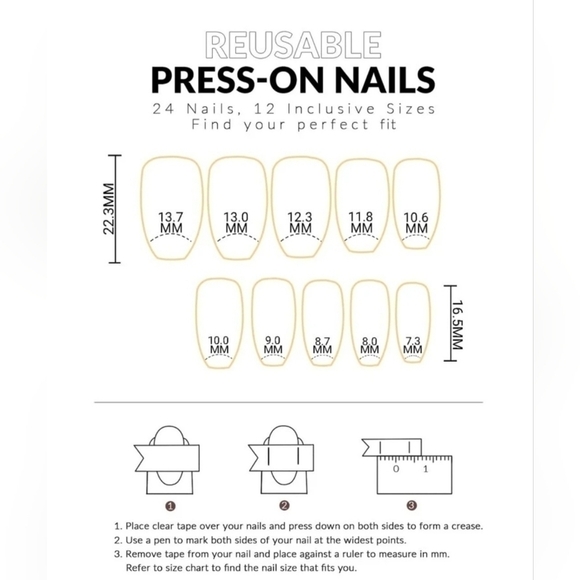 REUSABLE
PRESS-ON NAILS
24 Nails, 12 Inclusive Sizes
Find your perfect fit

22.3MM

13.7 MM
13.0 MM
12.3 MM
11.8 MM
10.6 MM

10.0 MM
9.0 MM
8.7 MM
8.0 MM
7.3 MM

16.5MM

0 1

1
2
3

1. Place clear tape over your nails and press down on both sides to form a crease.
2. Use a pen to mark both sides of your nail at the widest points.
3. Remove tape from your nail and place against a ruler to measure in mm. Refer to size chart to find the nail size that fits you.